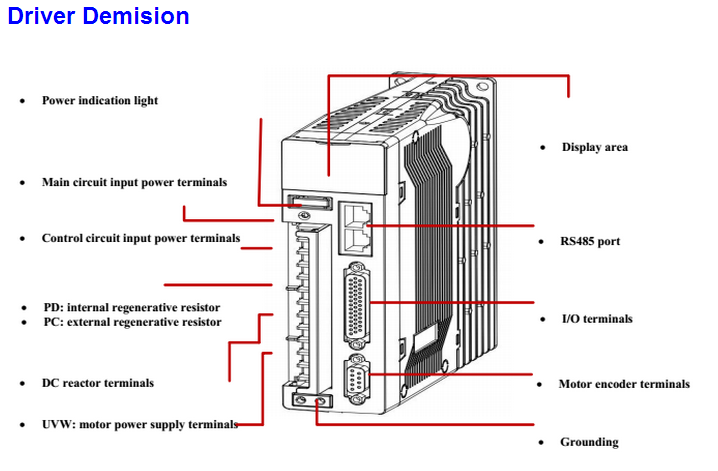 Driver Demision

• Power indication light

• Main circuit input power terminals

• Control circuit input power terminals

• PD: internal regenerative resistor
• PC: external regenerative resistor

• DC reactor terminals

• UVW: motor power supply terminals

• Display area

• RS485 port

• I/O terminals

• Motor encoder terminals

• Grounding